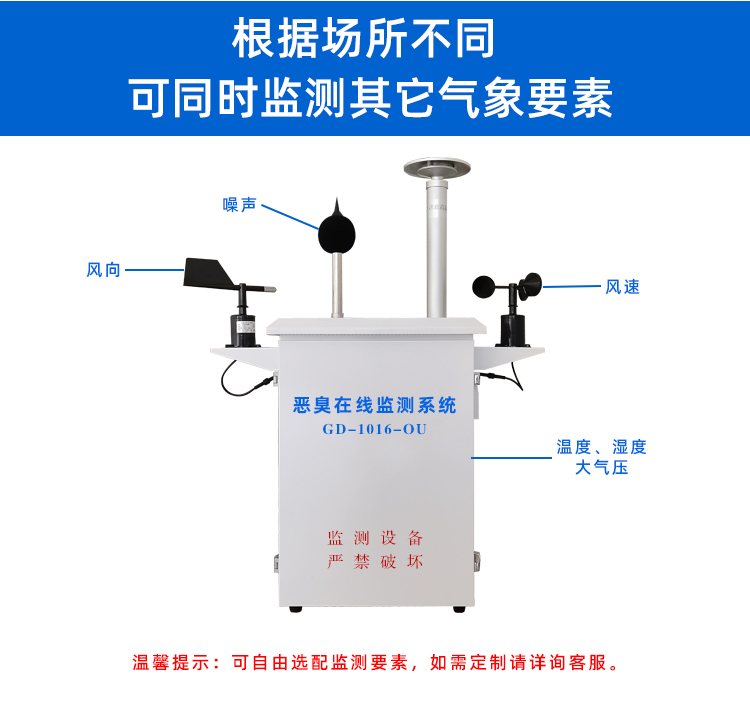 根据场所不同
可同时监测其它气象要素

噪声

风向

风速

恶臭在线监测系统
GD-1016-OU

温度、湿度
大气压

监测设备
严禁破坏

温馨提示：可自由选配监测要素，如需定制请详询客服。